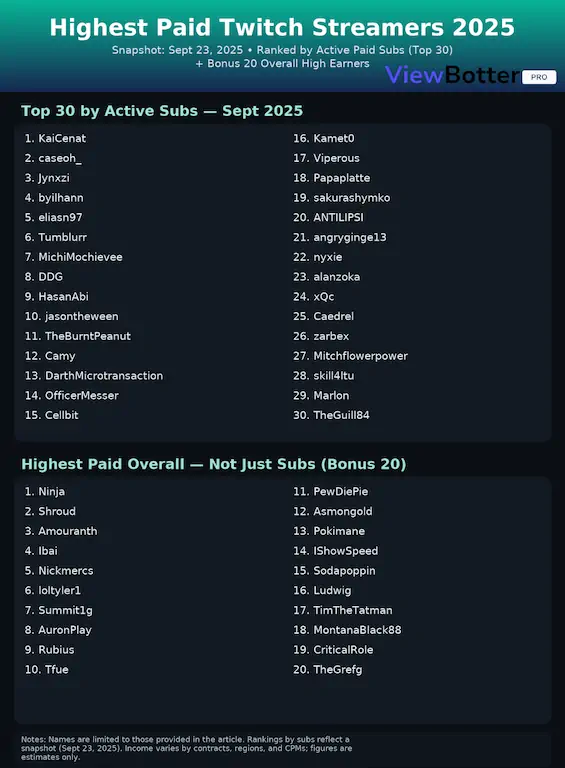 Highest Paid Twitch Streamers 2025

Snapshot: Sept 23, 2025 • Ranked by Active Paid Subs (Top 30) + Bonus 20 Overall High Earners

ViewBotter PRO

Top 30 by Active Subs — Sept 2025

1. KaiCenat
2. caseoh_
3. Jynxzi
4. byilhann
5. eliasn97
6. Tumblurr
7. MichiMochievee
8. DDG
9. HasanAbi
10. jasontheween
11. TheBurntPeanut
12. Camy
13. DarthMicrotransaction
14. OfficerMesser
15. Cellbit

16. Kamet0
17. Viperous
18. Papaplatte
19. sakurashymko
20. ANTILIPSI
21. angryginge13
22. nyxie
23. alanzoka
24. xQc
25. Caedrel
26. zarbex
27. Mitchflowerpower
28. skill4ltu
29. Marlon
30. TheGuill84

Highest Paid Overall — Not Just Subs (Bonus 20)

1. Ninja
2. Shroud
3. Amouranth
4. Ibai
5. Nickmercs
6. loltyler1
7. Summit1g
8. AuronPlay
9. Rubius
10. Tfue

11. PewDiePie
12. Asmongold
13. Pokimane
14. IShowSpeed
15. Sodapoppin
16. Ludwig
17. TimTheTatman
18. MontanaBlack88
19. CriticalRole
20. TheGrefg

Notes: Names are limited to those provided in the article. Rankings by subs reflect a snapshot (Sept 23, 2025). Income varies by contracts, regions, and CPMs; figures are estimates only.